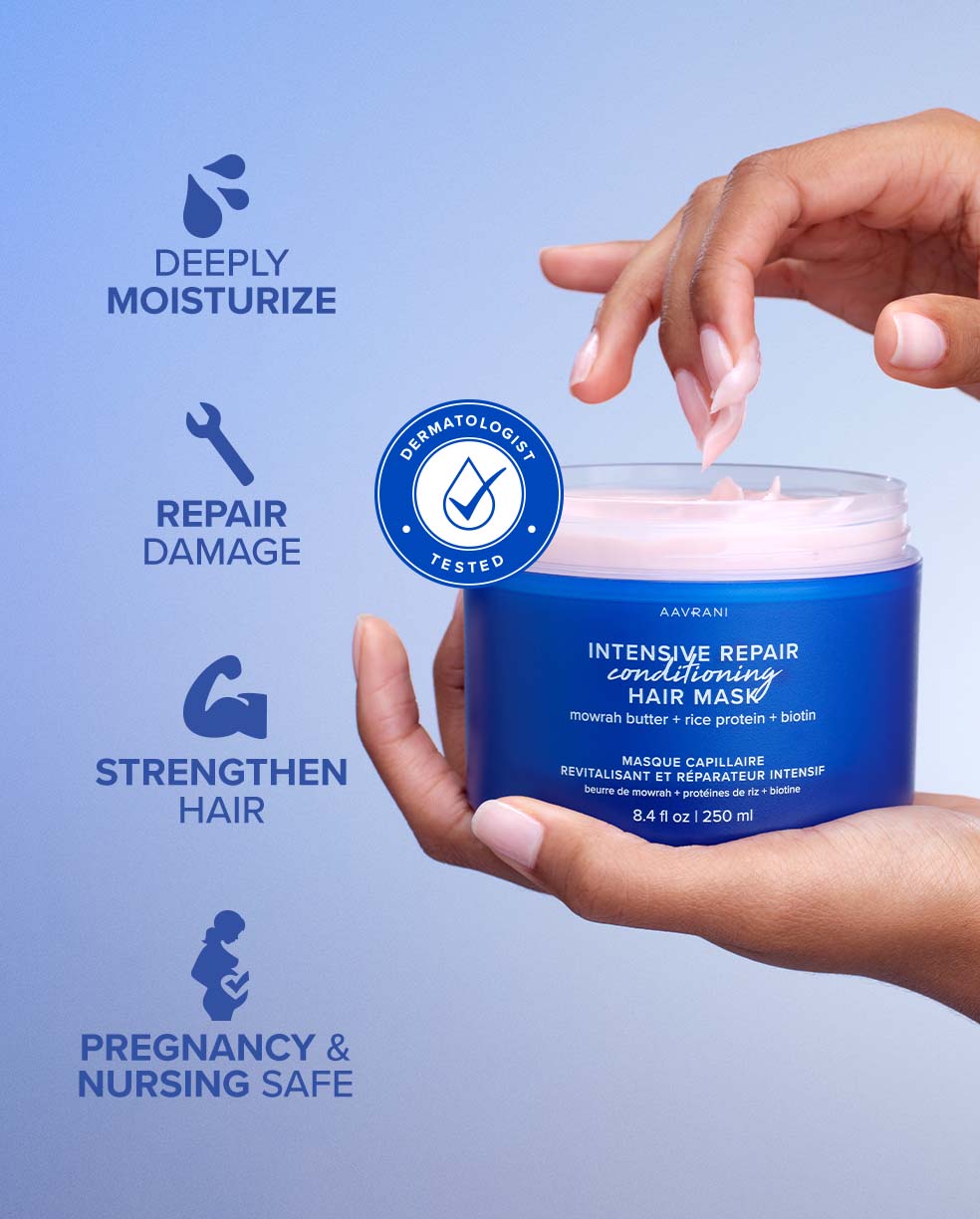 DEEPLY MOISTURIZE

REPAIR DAMAGE

STRENGTHEN HAIR

PREGNANCY & NURSING SAFE

DERMATOLOGIST TESTED

AAVRANI

INTENSIVE REPAIR
conditioning
HAIR MASK
mowrah butter + rice protein + biotin

MASQUE CAPILLAIRE
REVITALISANT ET RÉPARATEUR INTENSIF
beurre de mowrah + protéines de riz + biotine

8.4 fl oz | 250 ml