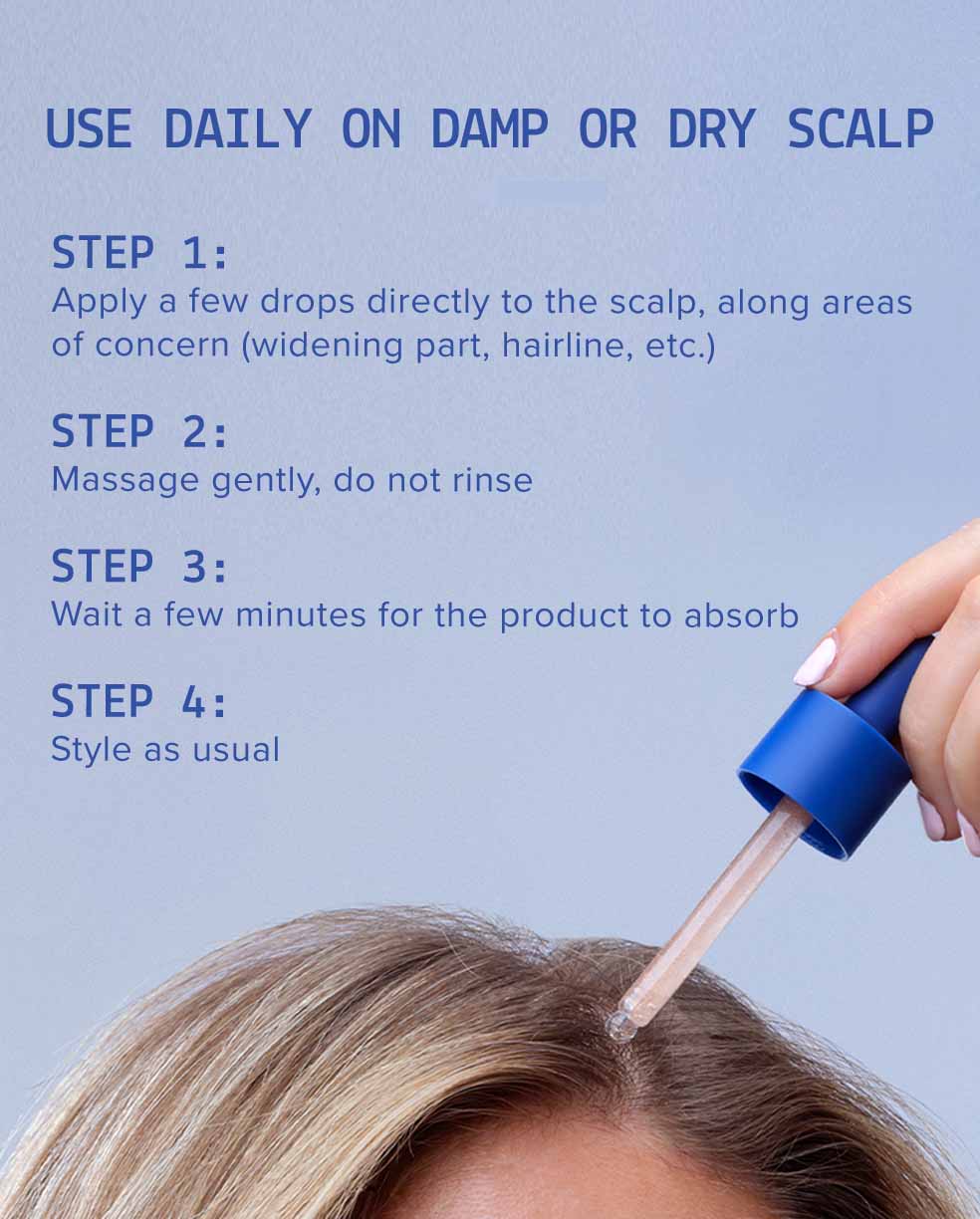 USE DAILY ON DAMP OR DRY SCALP

STEP 1:
Apply a few drops directly to the scalp, along areas of concern (widening part, hairline, etc.)

STEP 2:
Massage gently, do not rinse

STEP 3:
Wait a few minutes for the product to absorb

STEP 4:
Style as usual