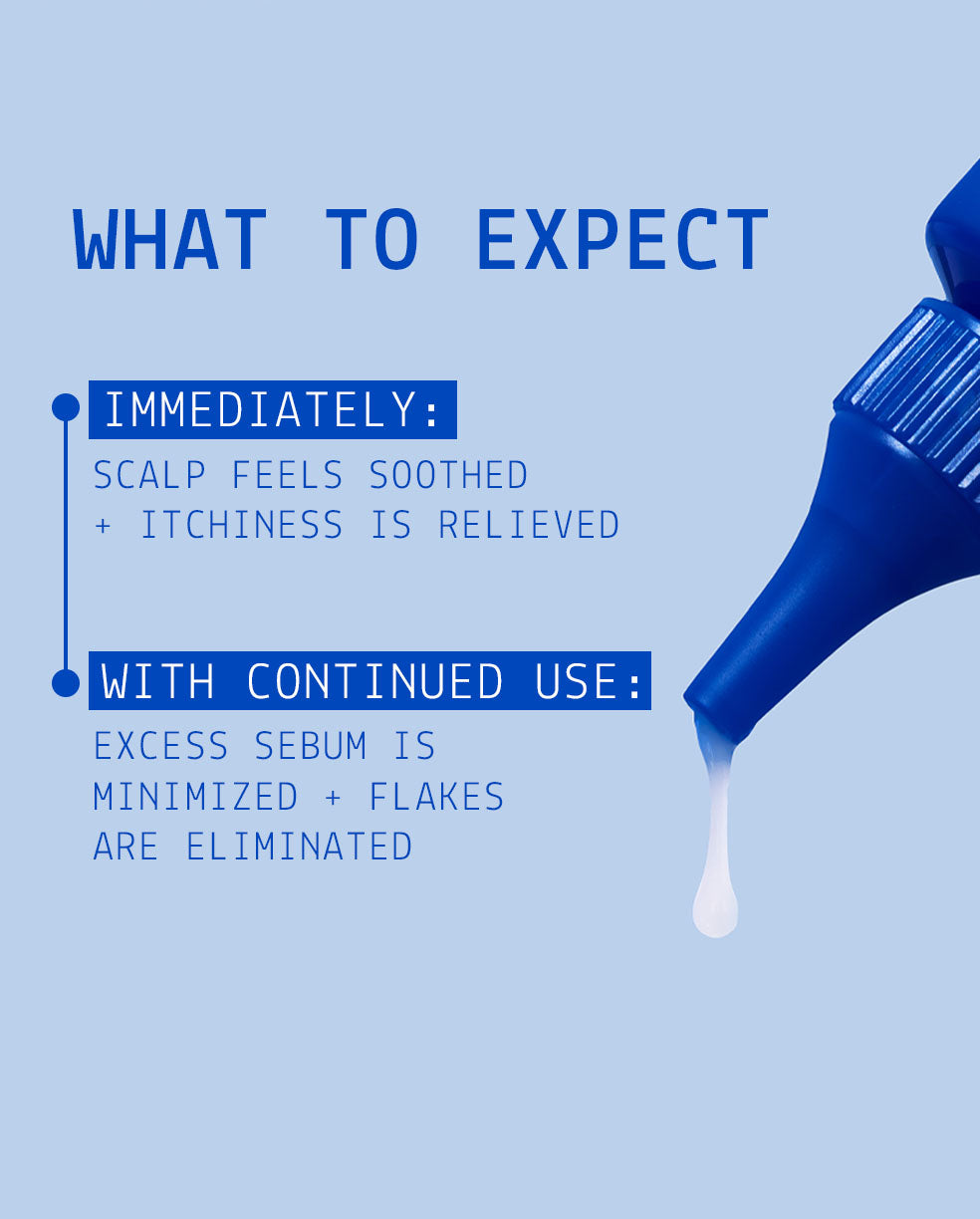 WHAT TO EXPECT

IMMEDIATELY:

SCALP FEELS SOOTHED + ITCHINESS IS RELIEVED

WITH CONTINUED USE:

EXCESS SEBUM IS MINIMIZED + FLAKES ARE ELIMINATED