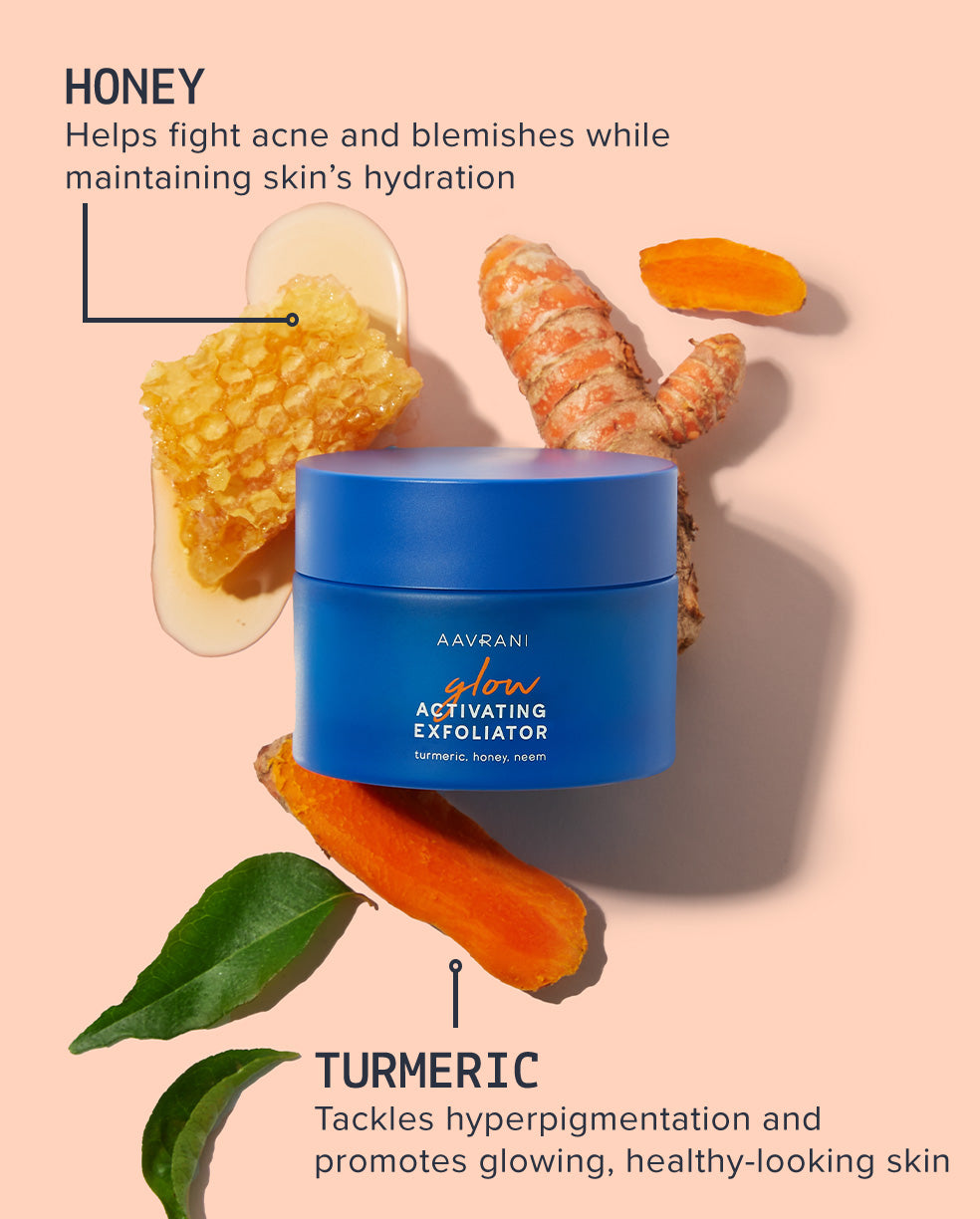 HONEY
Helps fight acne and blemishes while maintaining skin's hydration

AAVRANI
glow
ACTIVATING
EXFOLIATOR
turmeric, honey, neem

TURMERIC
Tackles hyperpigmentation and promotes glowing, healthy-looking skin