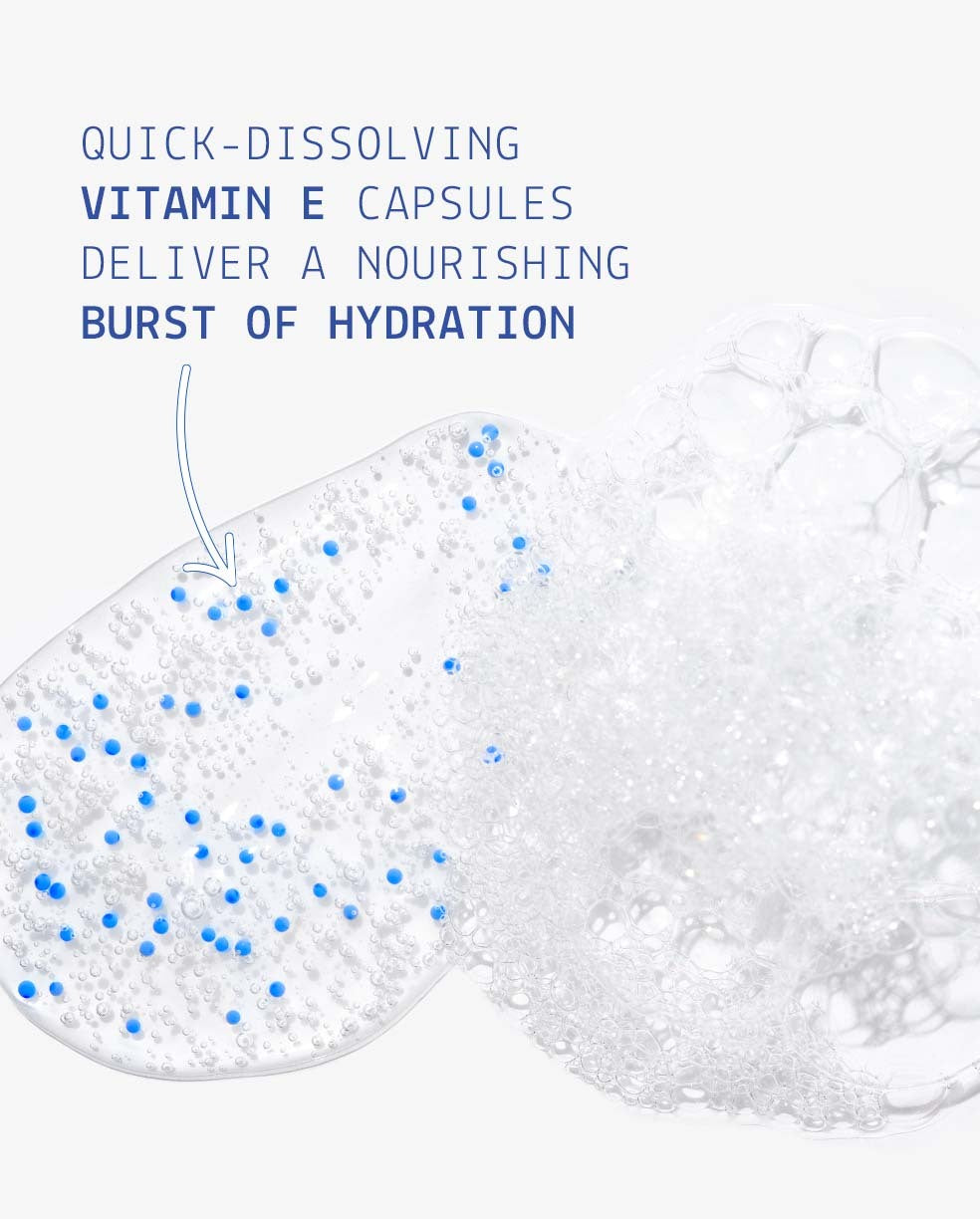 QUICK-DISSOLVING VITAMIN E CAPSULES DELIVER A NOURISHING BURST OF HYDRATION