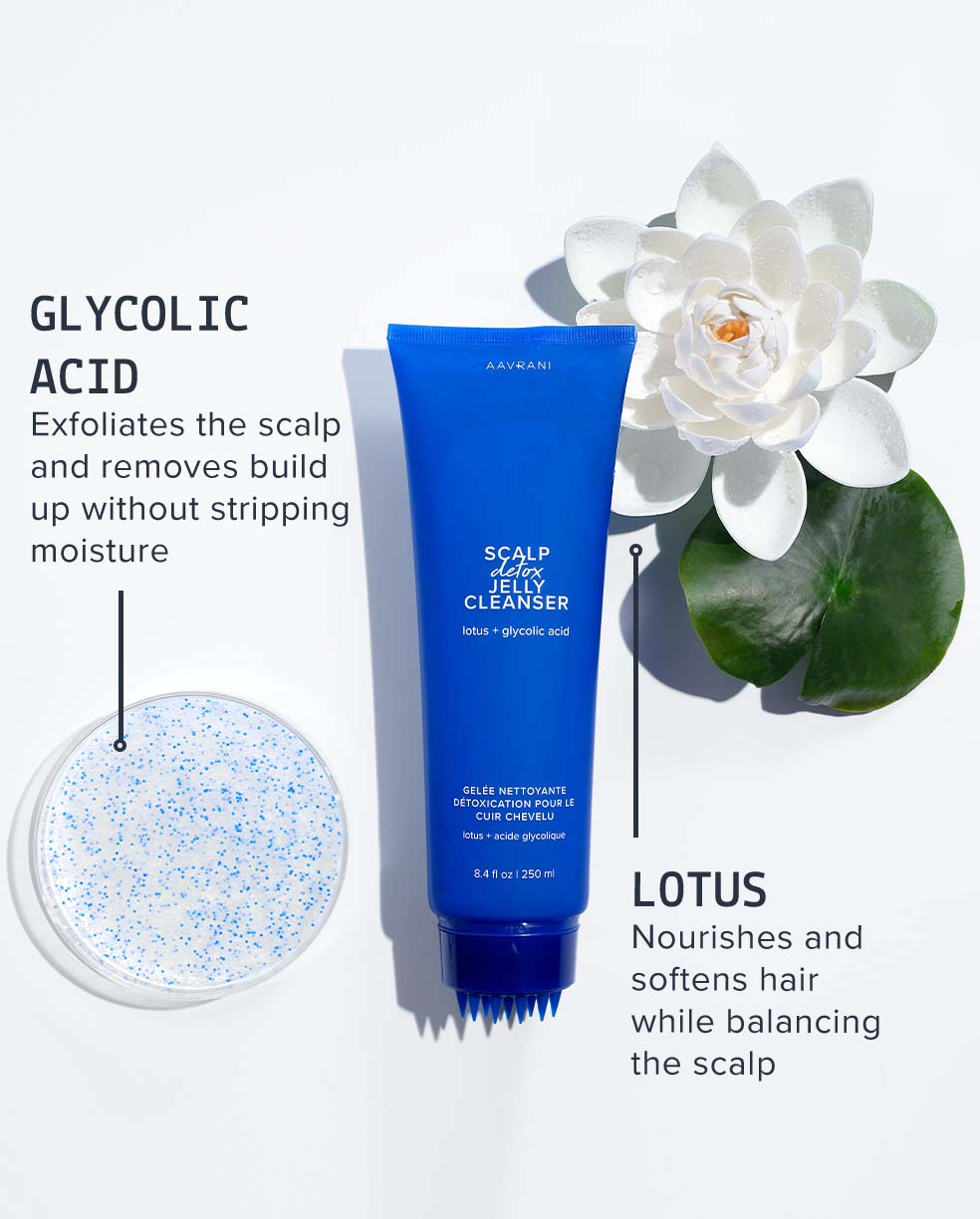 GLYCOLIC ACID
Exfoliates the scalp and removes build up without stripping moisture

AAVRANI

SCALP
detox
JELLY
CLEANSER

lotus + glycolic acid

GELÉE NETTOYANTE DÉTOXICATION POUR LE CUIR CHEVELU

lotus + acide glycolique

8.4 fl oz | 250 ml

LOTUS
Nourishes and softens hair while balancing the scalp